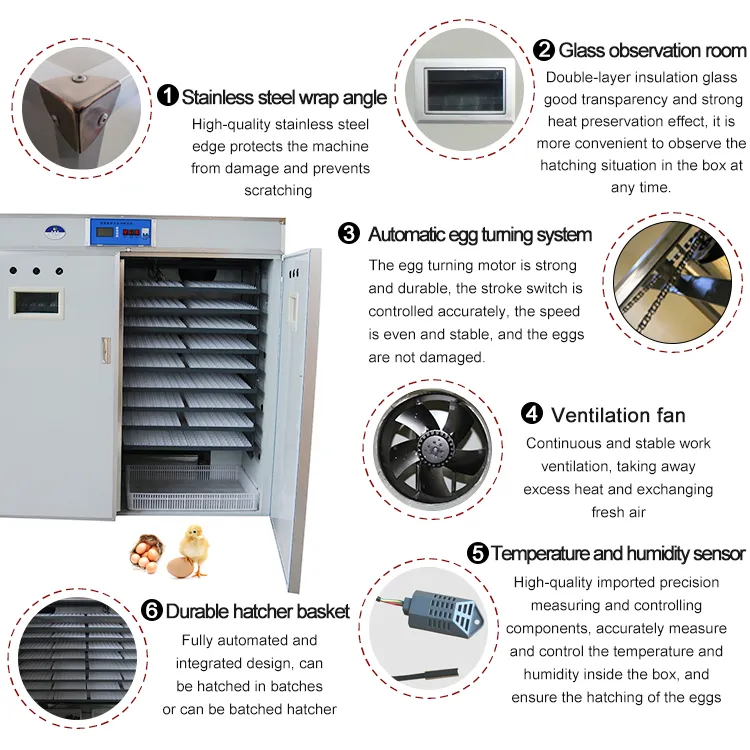 ❶ Stainless steel wrap angle
High-quality stainless steel edge protects the machine from damage and prevents scratching

❷ Glass observation room
Double-layer insulation glass good transparency and strong heat preservation effect, it is more convenient to observe the hatching situation in the box at any time.

❸ Automatic egg turning system
The egg turning motor is strong and durable, the stroke switch is controlled accurately, the speed is even and stable, and the eggs are not damaged.

❹ Ventilation fan
Continuous and stable work ventilation, taking away excess heat and exchanging fresh air

❺ Temperature and humidity sensor
High-quality imported precision measuring and controlling components, accurately measure and control the temperature and humidity inside the box, and ensure the hatching of the eggs

❻ Durable hatcher basket
Fully automated and integrated design, can be hatched in batches or can be batched hatcher