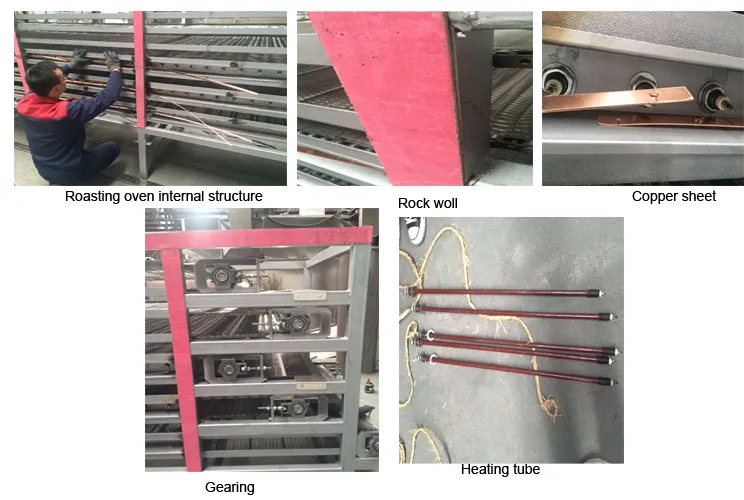 Roasting oven internal structure

Rock woll

Copper sheet

Gearing

Heating tube