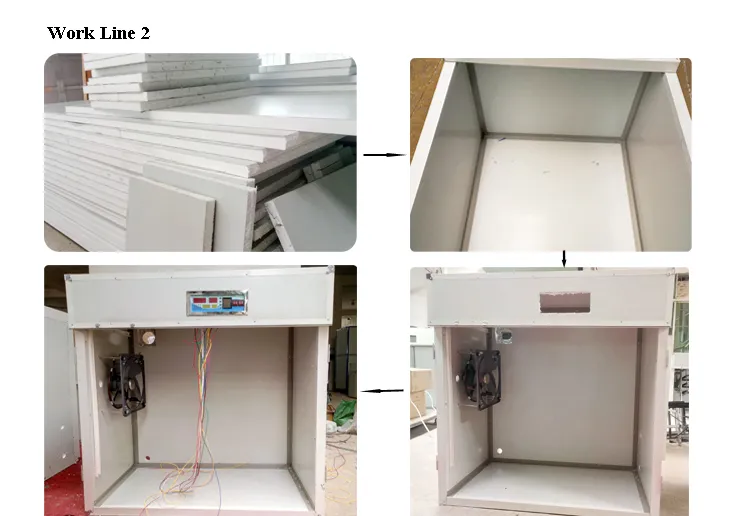 Work Line 2