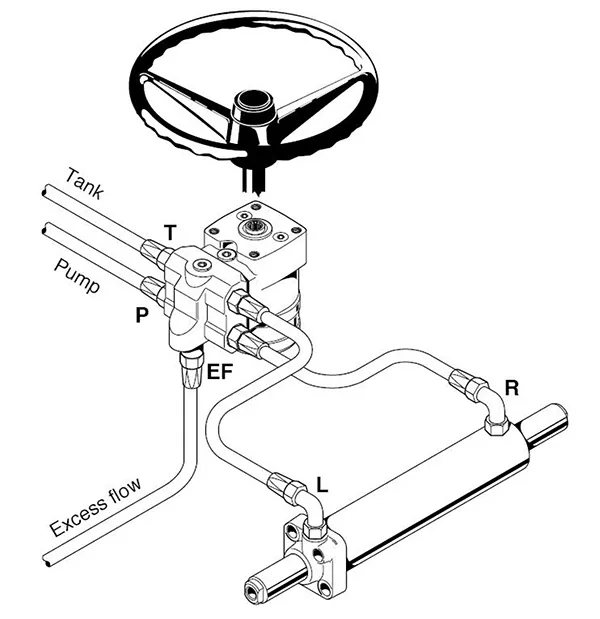 Tank
T
Pump
P
EF
R
L
Excess flow