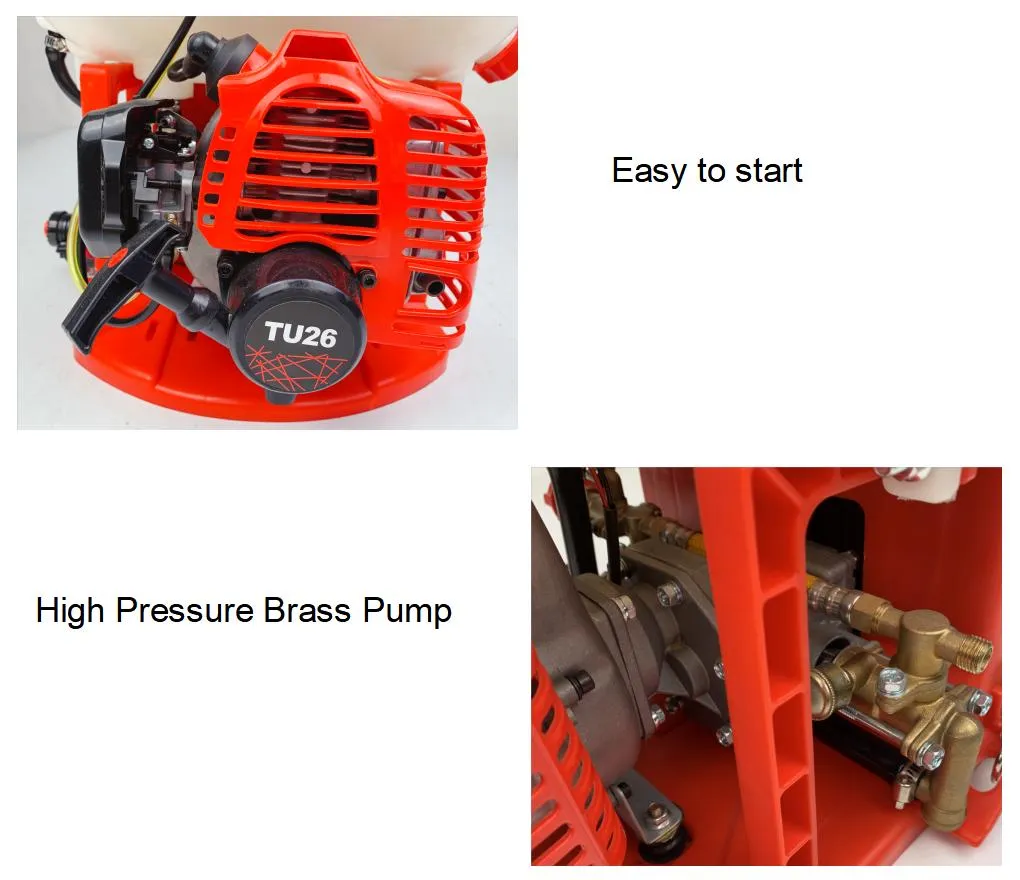 TU26

Easy to start

High Pressure Brass Pump