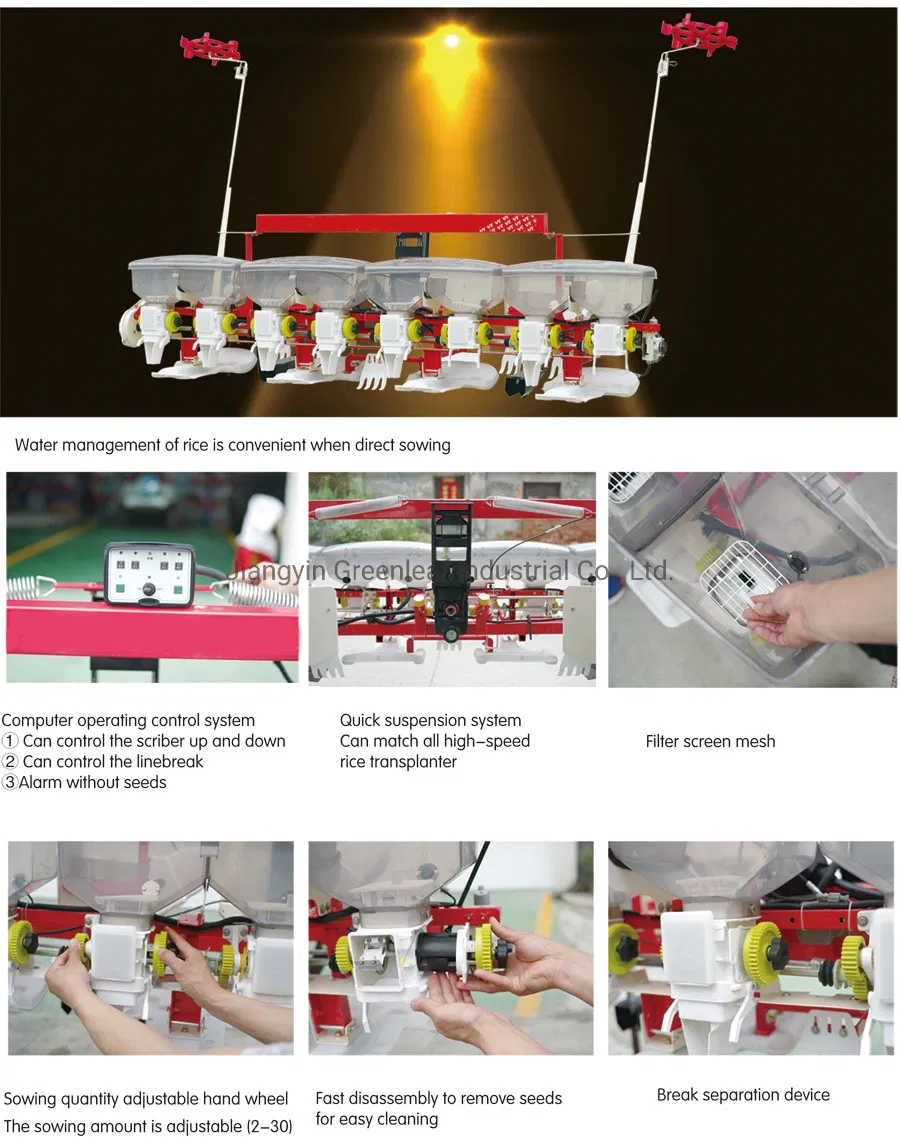 Water management of rice is convenient when direct sowing

Jiangyin Greenleaf Industrial Co., Ltd.

Computer operating control system
① Can control the scriber up and down
② Can control the linebreak
③Alarm without seeds

Quick suspension system
Can match all high-speed rice transplanter

Filter screen mesh

Sowing quantity adjustable hand wheel
The sowing amount is adjustable (2-30)

Fast disassembly to remove seeds for easy cleaning

Break separation device